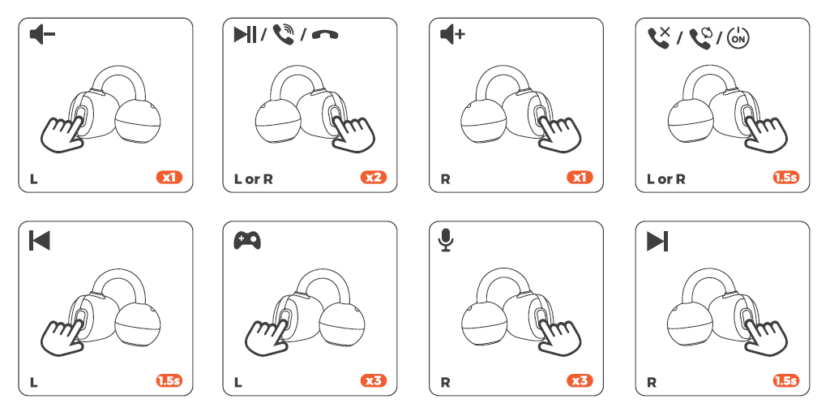 L x1

L or R x2

R x1

ON

L or R 1.5s

L 1.5s

L x3

R x3

R 1.5s